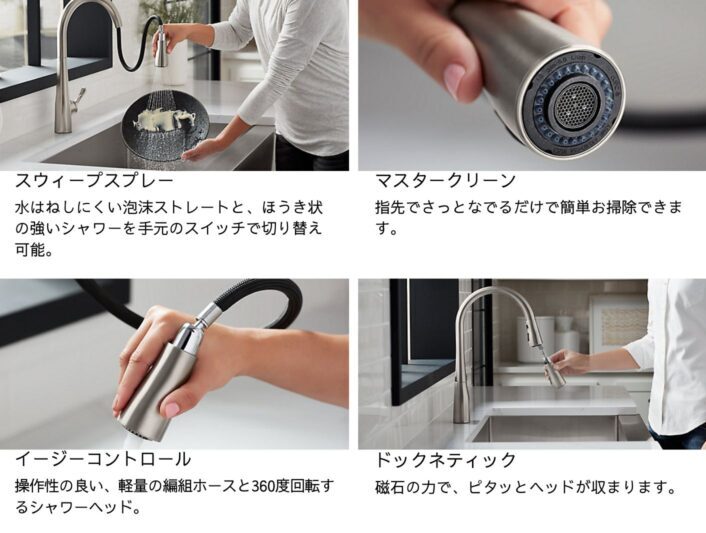 スウィープスプレー

水はねしにくい泡沫ストレートと、ほうき状の強いシャワーを手元のスイッチで切り替え可能。

マスタークリーン

指先でさっとなでるだけで簡単お掃除できます。

イージーコントロール

操作性の良い、軽量の編組ホースと360度回転するシャワーヘッド。

ドックネティック

磁石の力で、ピタッとヘッドが収まります。